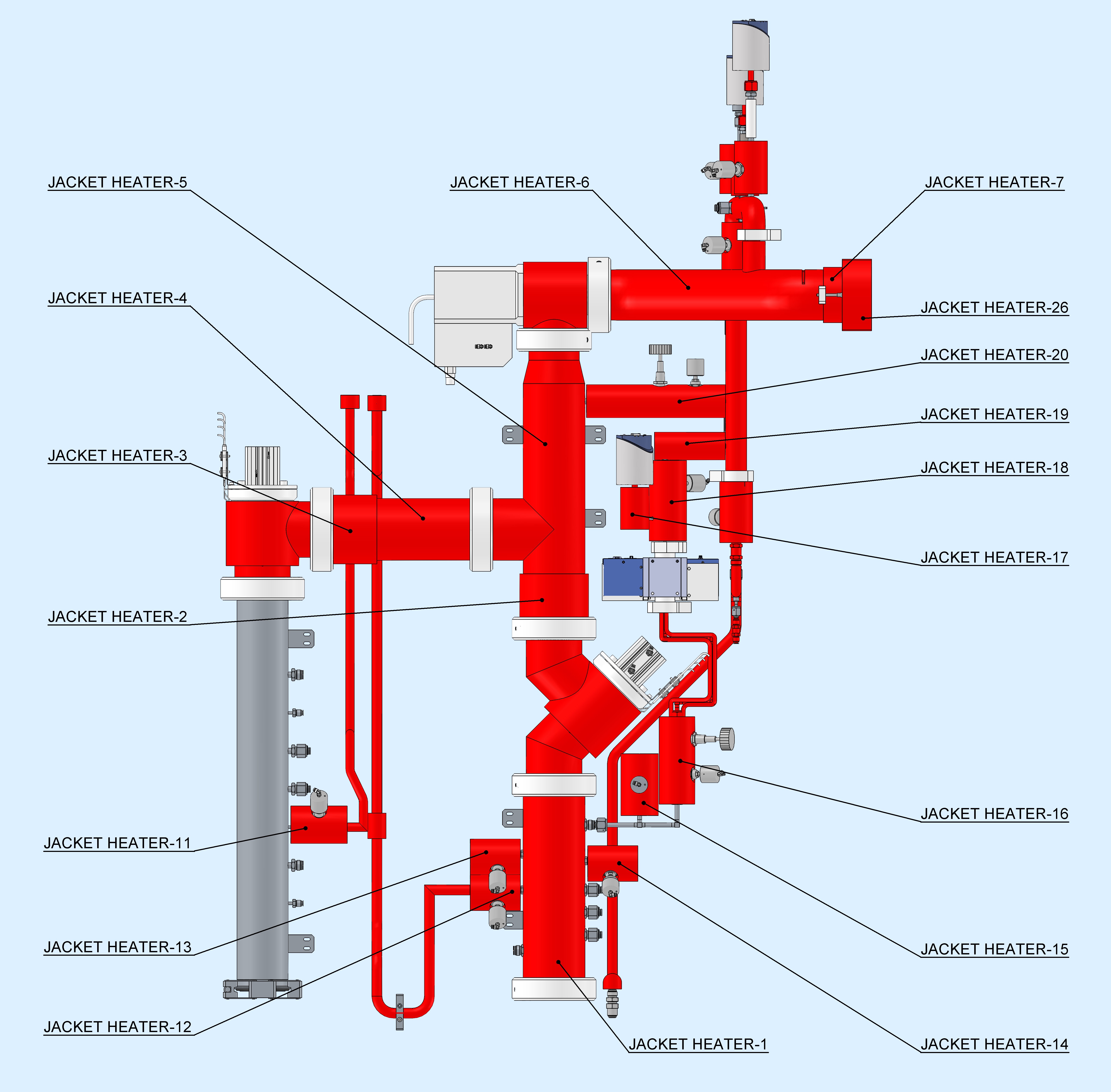 JACKET HEATER-5

JACKET HEATER-6

JACKET HEATER-7

JACKET HEATER-4

JACKET HEATER-26

JACKET HEATER-20

JACKET HEATER-19

JACKET HEATER-3

JACKET HEATER-18

JACKET HEATER-17

JACKET HEATER-2

JACKET HEATER-16

JACKET HEATER-11

JACKET HEATER-13

JACKET HEATER-15

JACKET HEATER-12

JACKET HEATER-1

JACKET HEATER-14