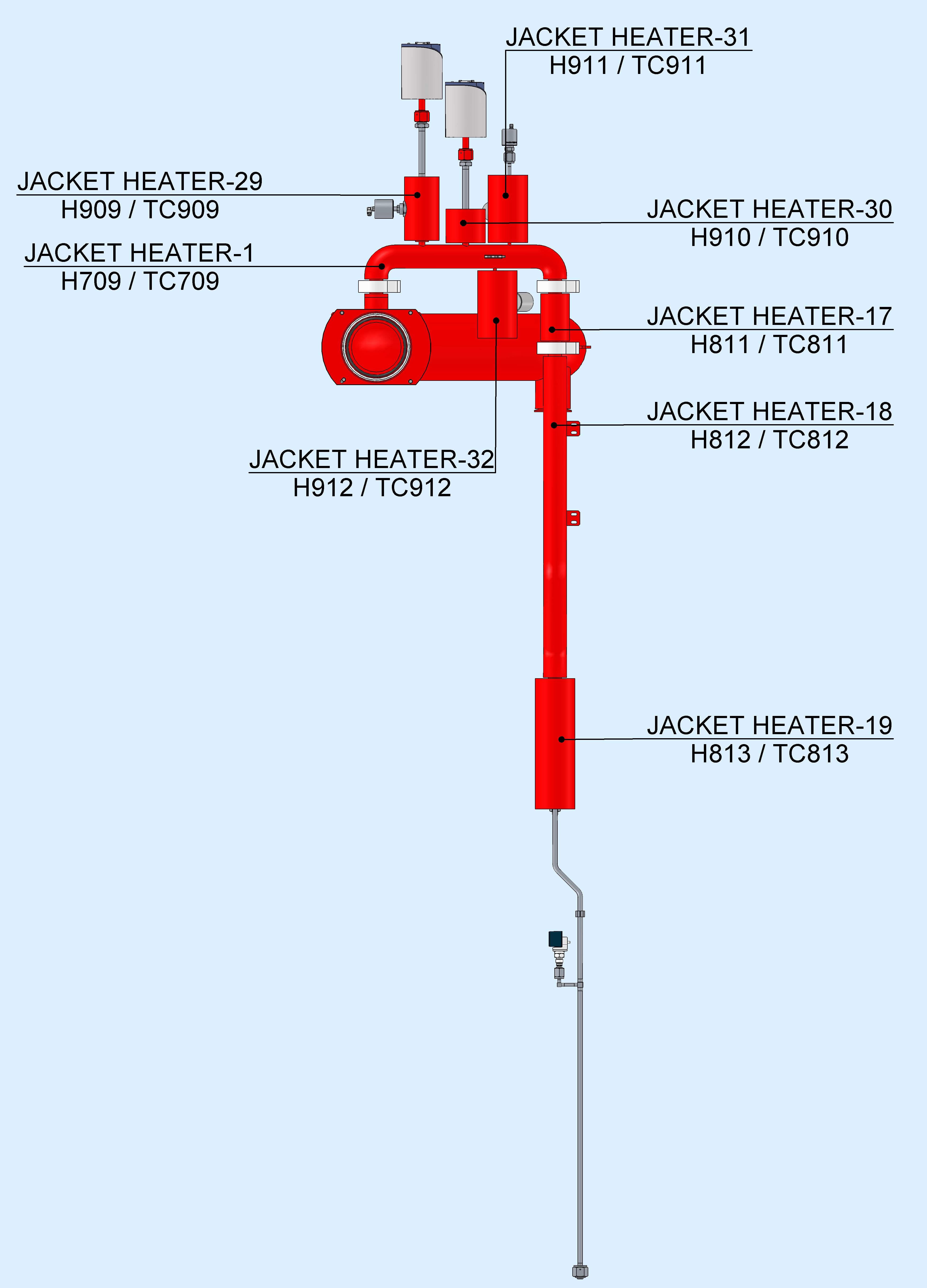 JACKET HEATER-31
H911 / TC911

JACKET HEATER-29
H909 / TC909

JACKET HEATER-30
H910 / TC910

JACKET HEATER-1
H709 / TC709

JACKET HEATER-17
H811 / TC811

JACKET HEATER-18
H812 / TC812

JACKET HEATER-32
H912 / TC912

JACKET HEATER-19
H813 / TC813